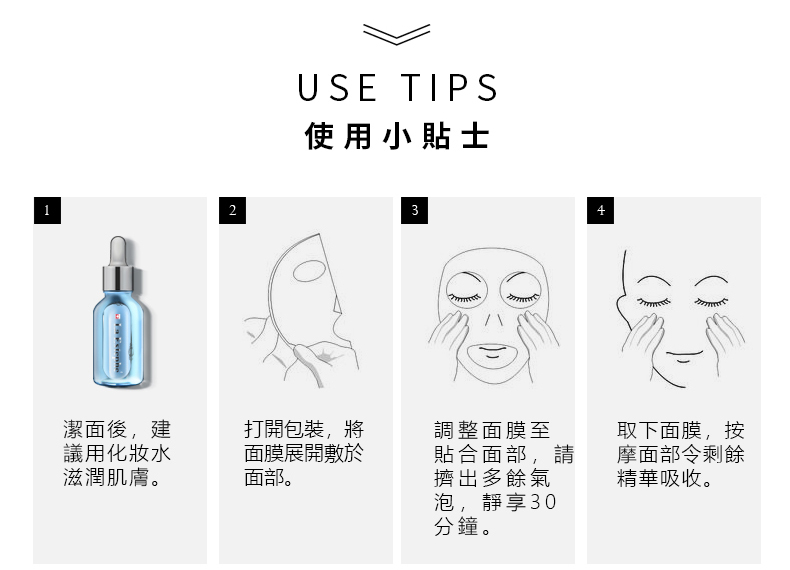 USE TIPS
使用小貼士

1

潔面後，建議用化妝水滋潤肌膚。

2

打開包裝，將面膜展開敷於面部。

3

調整面膜至貼合面部，請擠出多餘氣泡，靜享30分鐘。

4

取下面膜，按摩面部令剩餘精華吸收。